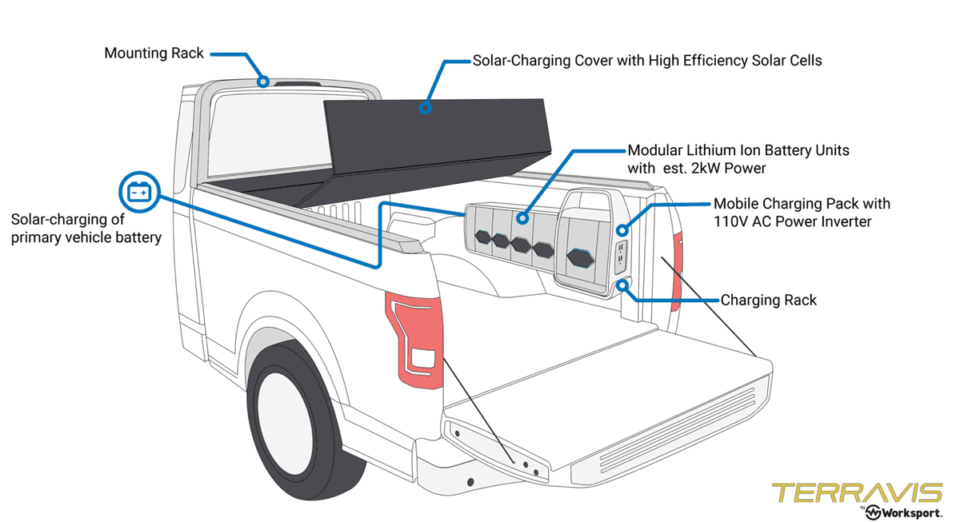 Mounting Rack

Solar-Charging Cover with High Efficiency Solar Cells

Modular Lithium Ion Battery Units with est. 2kW Power

Solar-charging of primary vehicle battery

Mobile Charging Pack with 110V AC Power Inverter

Charging Rack

TERRAVIS
by Worksport